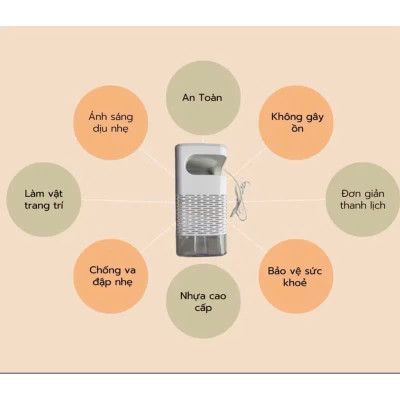 An Toàn

Ánh sáng dịu nhẹ

Không gây ồn

Làm vật trang trí

Đơn giản thanh lịch

Chống va đập nhẹ

Bảo vệ sức khoẻ

Nhựa cao cấp