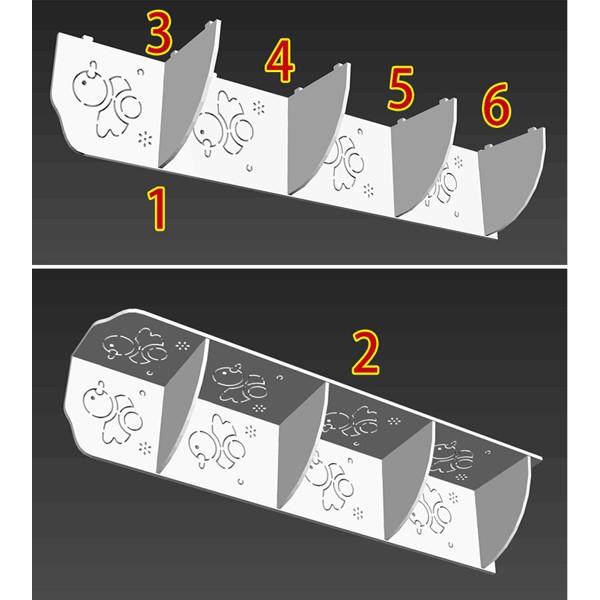 3
4
5
6
1

2