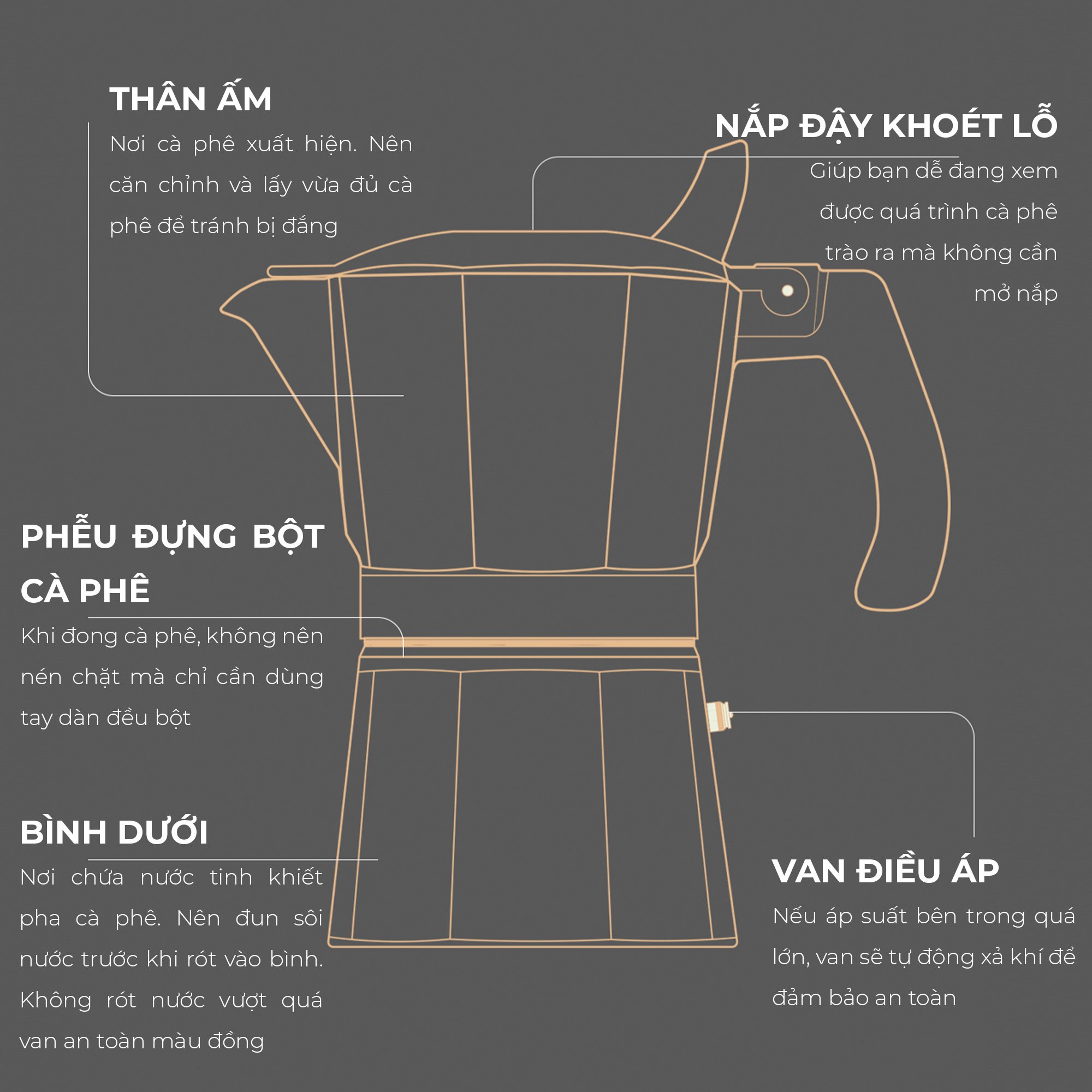 THÂN ẤM

Nơi cà phê xuất hiện. Nên căn chỉnh và lấy vừa đủ cà phê để tránh bị đắng

NẮP ĐẬY KHOÉT LỖ

Giúp bạn dễ đang xem được quá trình cà phê trào ra mà không cần mở nắp

PHỄU ĐỰNG BỘT CÀ PHÊ

Khi đong cà phê, không nên nén chặt mà chỉ cần dùng tay dàn đều bột

BÌNH DƯỚI

Nơi chứa nước tinh khiết pha cà phê. Nên đun sôi nước trước khi rót vào bình. Không rót nước vượt quá van an toàn màu đồng

VAN ĐIỀU ÁP

Nếu áp suất bên trong quá lớn, van sẽ tự động xả khí để đảm bảo an toàn