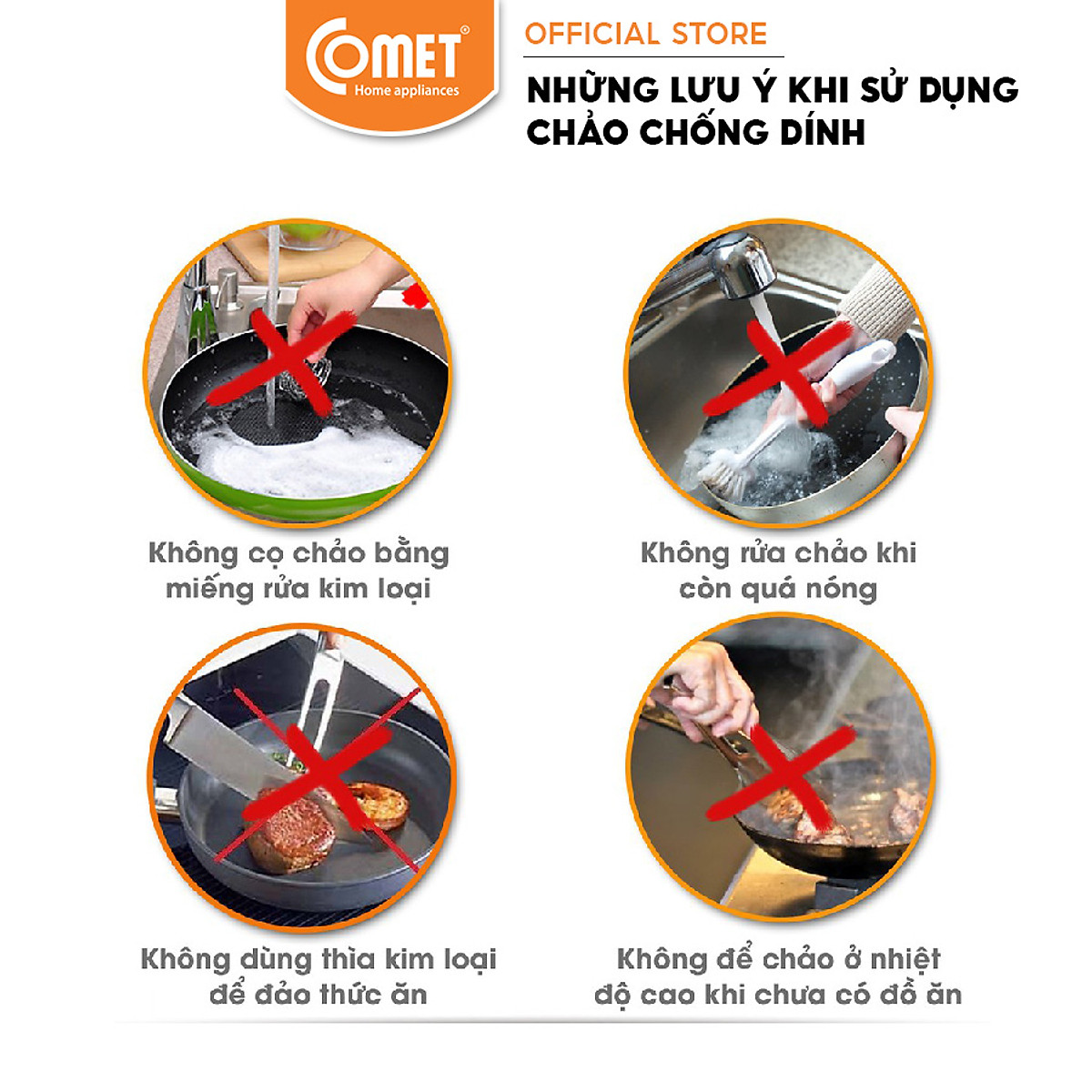 COMET®
Home appliances

OFFICIAL STORE

NHỮNG LƯU Ý KHI SỬ DỤNG CHẢO CHỐNG DÍNH

Không cọ chảo bằng miếng rửa kim loại

Không rửa chảo khi còn quá nóng

Không dùng thìa kim loại để đảo thức ăn

Không để chảo ở nhiệt độ cao khi chưa có đồ ăn