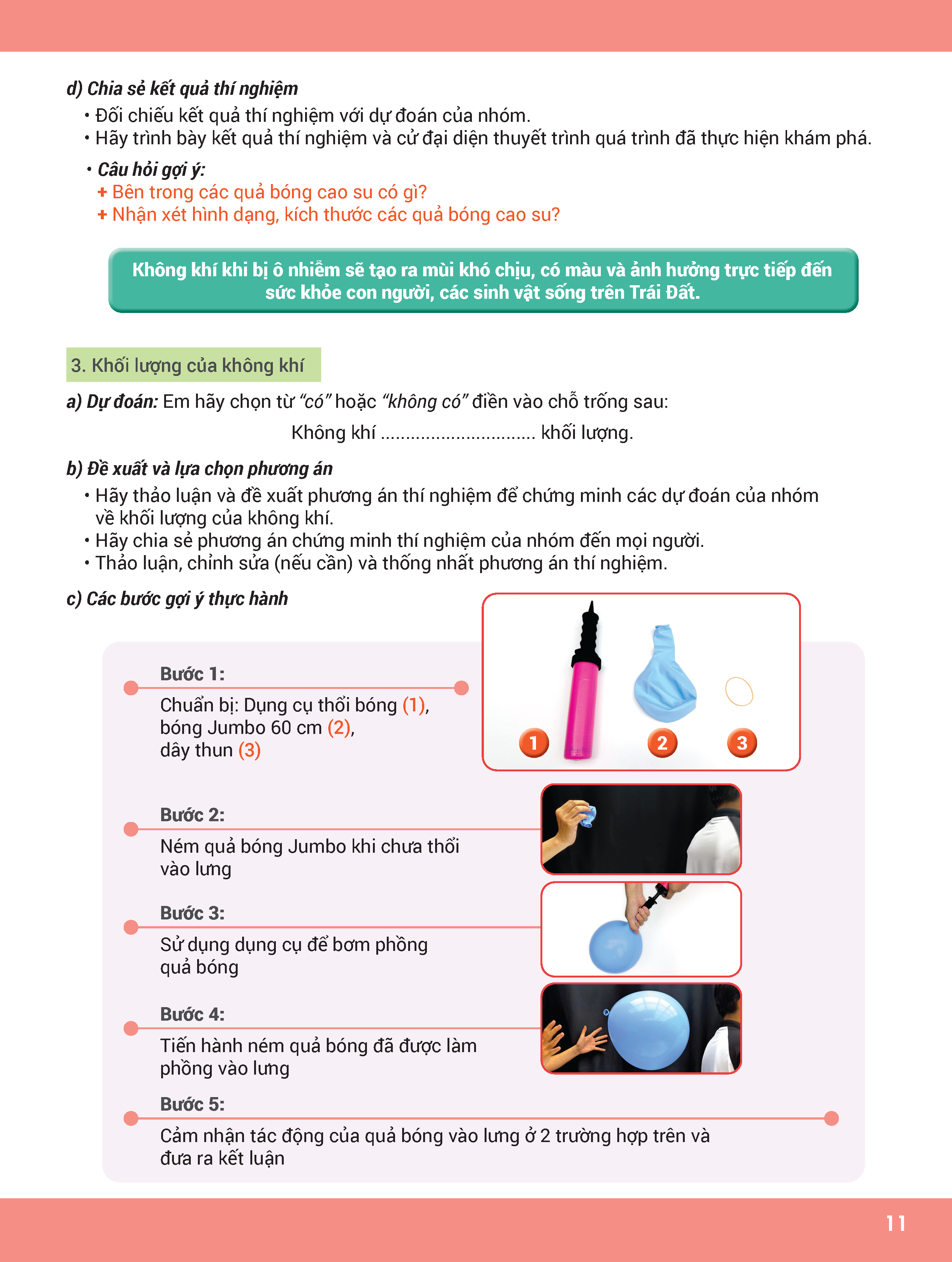 d) Chia sẻ kết quả thí nghiệm

• Đối chiếu kết quả thí nghiệm với dự đoán của nhóm.
• Hãy trình bày kết quả thí nghiệm và cử đại diện thuyết trình quá trình đã thực hiện khám phá.

• Câu hỏi gợi ý:
+ Bên trong các quả bóng cao su có gì?
+ Nhận xét hình dạng, kích thước các quả bóng cao su?

Không khí khi bị ô nhiễm sẽ tạo ra mùi khó chịu, có màu và ảnh hưởng trực tiếp đến sức khỏe con người, các sinh vật sống trên Trái Đất.

3. Khối lượng của không khí

a) Dự đoán: Em hãy chọn từ "có" hoặc "không có" điền vào chỗ trống sau:

Không khí .............................. khối lượng.

b) Đề xuất và lựa chọn phương án

• Hãy thảo luận và đề xuất phương án thí nghiệm để chứng minh các dự đoán của nhóm về khối lượng của không khí.
• Hãy chia sẻ phương án chứng minh thí nghiệm của nhóm đến mọi người.
• Thảo luận, chỉnh sửa (nếu cần) và thống nhất phương án thí nghiệm.

c) Các bước gợi ý thực hành

Bước 1:
Chuẩn bị: Dụng cụ thổi bóng (1), bóng Jumbo 60 cm (2), dây thun (3)

1 2 3

Bước 2:
Ném quả bóng Jumbo khi chưa thổi vào lưng

Bước 3:
Sử dụng dụng cụ để bơm phồng quả bóng

Bước 4:
Tiến hành ném quả bóng đã được làm phồng vào lưng

Bước 5:
Cảm nhận tác động của quả bóng vào lưng ở 2 trường hợp trên và đưa ra kết luận

11