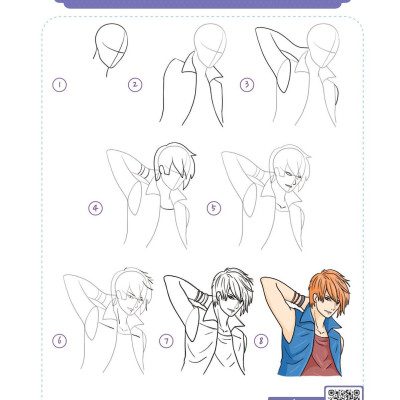 1

2

3

4

5

6

7

8