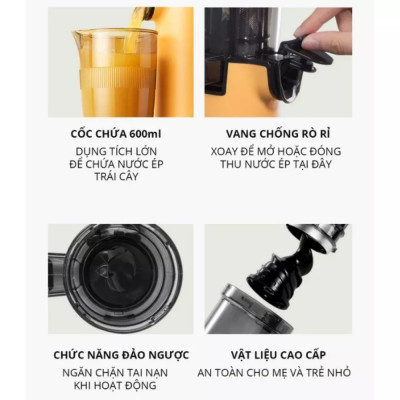 CỐC CHỨA 600ml
DỤNG TÍCH LỚN ĐỂ CHỨA NƯỚC ÉP TRÁI CÂY

VANG CHỐNG RÒ RỈ
XOAY ĐỂ MỞ HOẶC ĐÓNG THU NƯỚC ÉP TẠI ĐÂY

CHỨC NĂNG ĐẢO NGƯỢC
NGĂN CHẶN TAI NẠN KHI HOẠT ĐỘNG

VẬT LIỆU CAO CẤP
AN TOÀN CHO MẸ VÀ TRẺ NHỎ