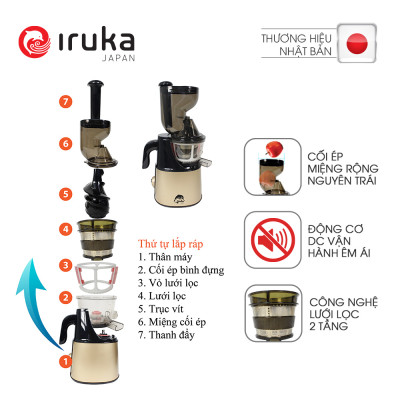 iruka
JAPAN

THƯƠNG HIỆU
NHẬT BẢN

7
6
5
4
3
2
1

Thứ tự lắp ráp
1. Thân máy
2. Cối ép bình đựng
3. Vỏ lưới lọc
4. Lưới lọc
5. Trục vít
6. Miệng cối ép
7. Thanh đẩy

CỐI ÉP
MIỆNG RỘNG
NGUYÊN TRÁI

ĐỘNG CƠ
DC VẬN
HÀNH ÊM ÁI

CÔNG NGHỆ
LƯỚI LỌC
2 TẦNG