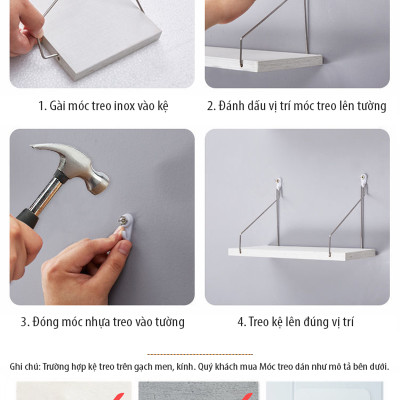 1. Gài móc treo inox vào kệ

2. Đánh dấu vị trí móc treo lên tường

3. Đóng móc nhựa treo vào tường

4. Treo kệ lên đúng vị trí

Ghi chú: Trường hợp kệ treo trên gạch men, kính. Quý khách mua Móc treo dán như mô tả bên dưới.