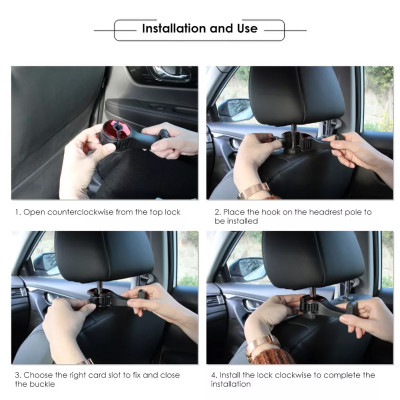 Installation and Use

1. Open counterclockwise from the top lock

2. Place the hook on the headrest pole to be installed

3. Choose the right card slot to fix and close the buckle

4. Install the lock clockwise to complete the installation