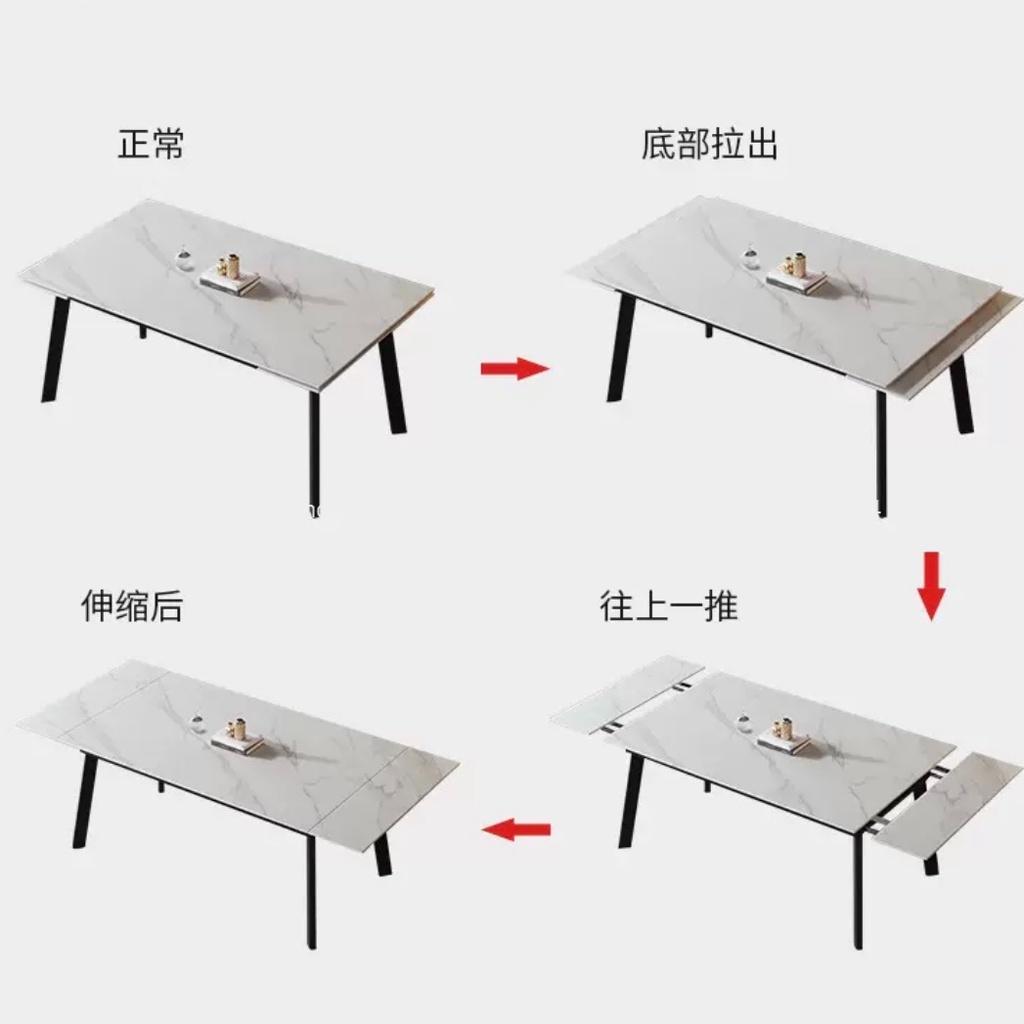 正常

底部拉出

伸缩后

往上一推