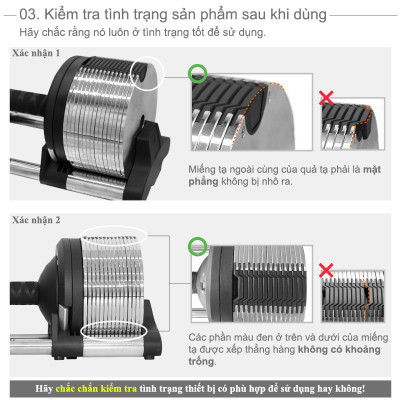 03. Kiểm tra tình trạng sản phẩm sau khi dùng
Hãy chắc rằng nó luôn ở tình trạng tốt để sử dụng.

Xác nhận 1

Miếng tạ ngoài cùng của quả tạ phải là mặt phẳng không bị nhô ra.

Xác nhận 2

Các phần màu đen ở trên và dưới của miếng tạ được xếp thẳng hàng không có khoảng trống.

Hãy chắc chắn kiểm tra tình trạng thiết bị có phù hợp để sử dụng hay không!