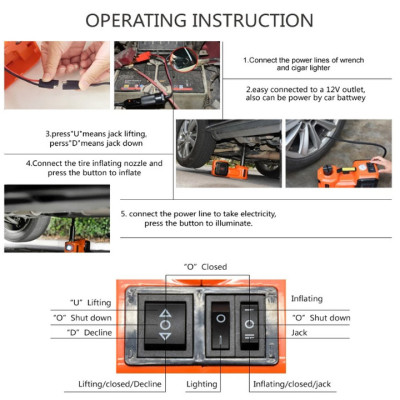 OPERATING INSTRUCTION

1.Connect the power lines of wrench and cigar lighter

2.easy connected to a 12V outlet, also can be power by car battwey

3.press"U"means jack lifting, perss"D"means jack down

4.Connect the tire inflating nozzle and press the button to inflate

5. connect the power line to take electricity, press the button to illuminate.

"O" Closed

"U" Lifting

"O" Shut down

"D" Decline

Inflating

"O" Shut down

Jack

Lifting/closed/Decline

Lighting

Inflating/closed/jack