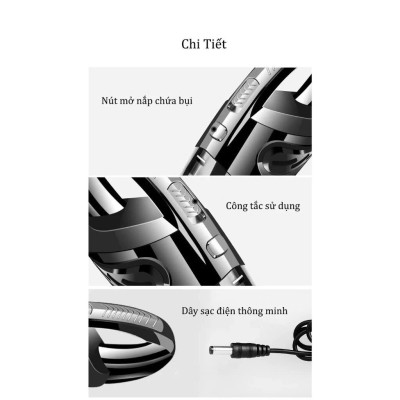 Chi Tiết

Nút mở nắp chứa bụi

Công tắc sử dụng

Dây sạc điện thông minh