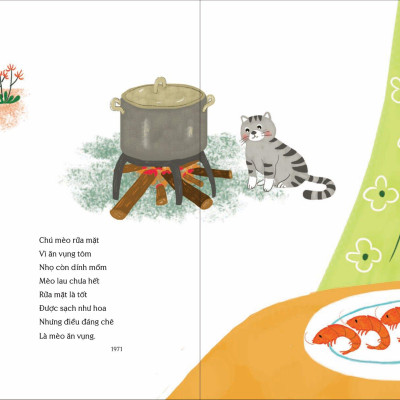 Chú mèo rửa mặt
Vì ăn vụng tôm
Nhọ còn dính mồm
Mèo lau chưa hết
Rửa mặt là tốt
Được sạch như hoa
Nhưng điều đáng chê
Là mèo ăn vụng.

1971