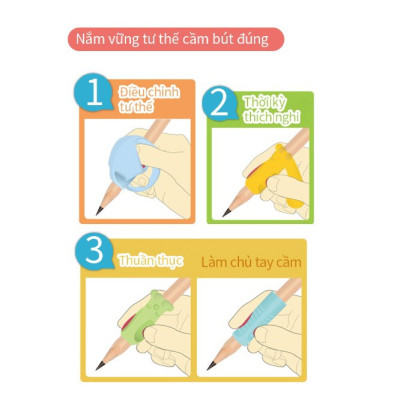 Nắm vững tư thế cầm bút đúng

1 Điều chỉnh tư thế

2 Thời kỳ thích nghi

3 Thuần thục

Làm chủ tay cầm