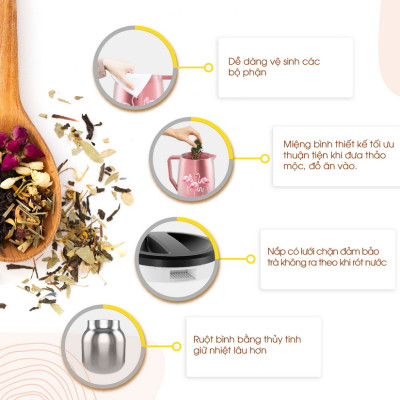 Dễ dàng vệ sinh các bộ phận

Miệng bình thiết kế tối ưu thuận tiện khi đưa thảo mộc, đồ ăn vào.

Nắp có lưới chặn đảm bảo trà không ra theo khi rót nước

Ruột bình bằng thủy tinh giữ nhiệt lâu hơn