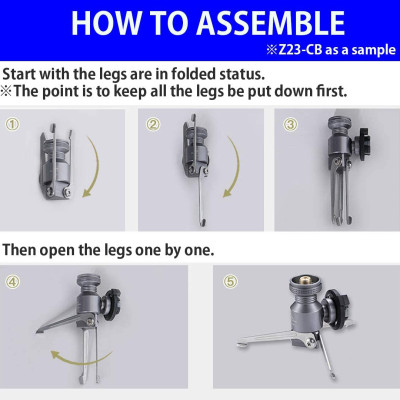 HOW TO ASSEMBLE
※Z23-CB as a sample

Start with the legs are in folded status.
※The point is to keep all the legs be put down first.

①

②

③

Then open the legs one by one.

④

⑤