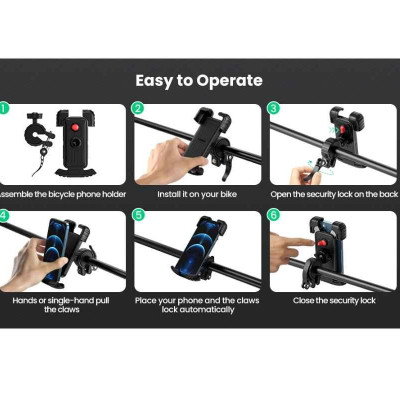 Easy to Operate

1
ssemble the bicycle phone holder

2
Install it on your bike

3
Open the security lock on the back

4
Hands or single-hand pull the claws

5
Place your phone and the claws lock automatically

6
Close the security lock