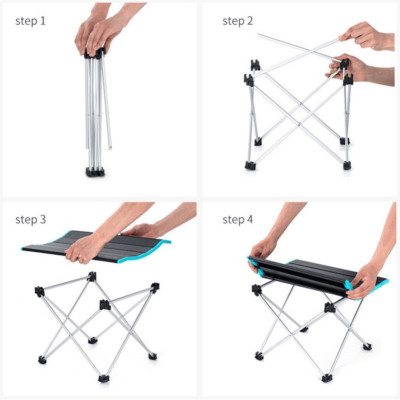 step 1

step 2

step 3

step 4