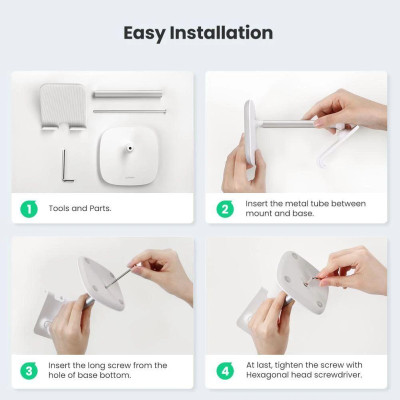 Easy Installation

1 Tools and Parts.

2 Insert the metal tube between mount and base.

3 Insert the long screw from the hole of base bottom.

4 At last, tighten the screw with Hexagonal head screwdriver.