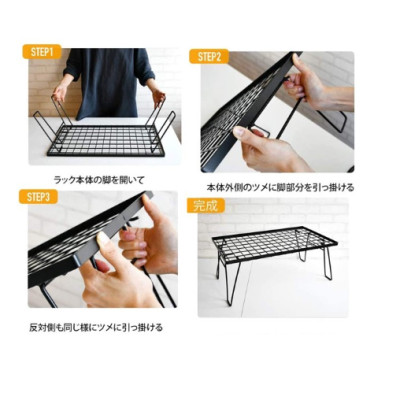 STEP1

ラック本体の脚を開いて

STEP2

本体外側のツメに脚部分を引っ掛ける

STEP3

反対側も同じ様にツメに引っ掛ける

完成