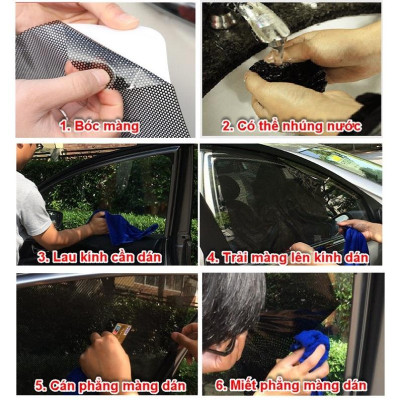 1. Bóc màng

2. Có thể nhúng nước

3. Lau kính cần dán

4. Trải màng lên kính dán

5. Cán phẳng màng dán

6. Miết phẳng màng dán