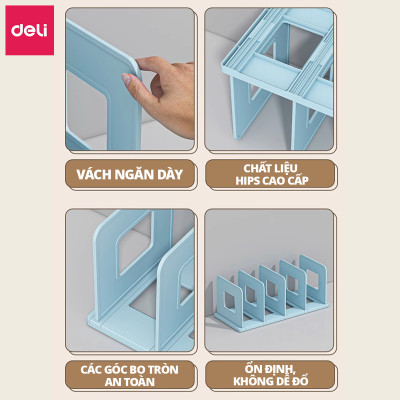 deli

VÁCH NGĂN DÀY

CHẤT LIỆU HIPS CAO CẤP

CÁC GÓC BO TRÒN AN TOÀN

ỔN ĐỊNH, KHÔNG DỄ ĐỔ