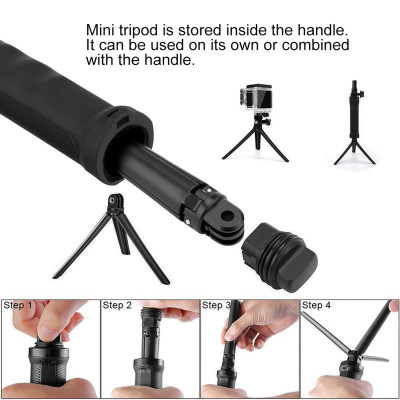 Mini tripod is stored inside the handle. It can be used on its own or combined with the handle.

Step 1

Step 2

Step 3

Step 4