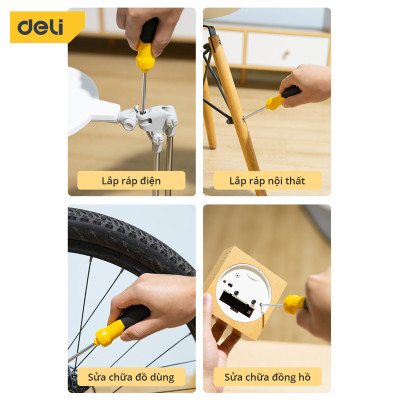 deli

Lắp ráp điện

Lắp ráp nội thất

Sửa chữa đồ dùng

Sửa chữa đồng hồ