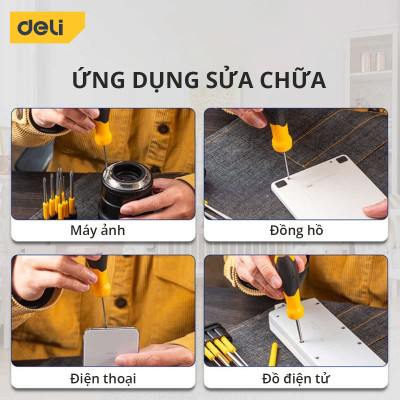 deli

ỨNG DỤNG SỬA CHỮA

Máy ảnh

Đồng hồ

Điện thoại

Đồ điện tử