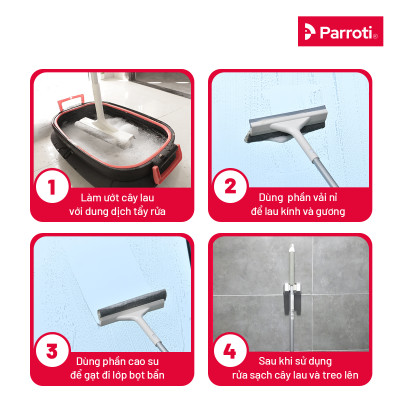 Parroti®

1
Làm ướt cây lau
với dung dịch tẩy rửa

2
Dùng phần vải nỉ
để lau kính và gương

3
Dùng phần cao su
để gạt đi lớp bọt bẩn

4
Sau khi sử dụng
rửa sạch cây lau và treo lên