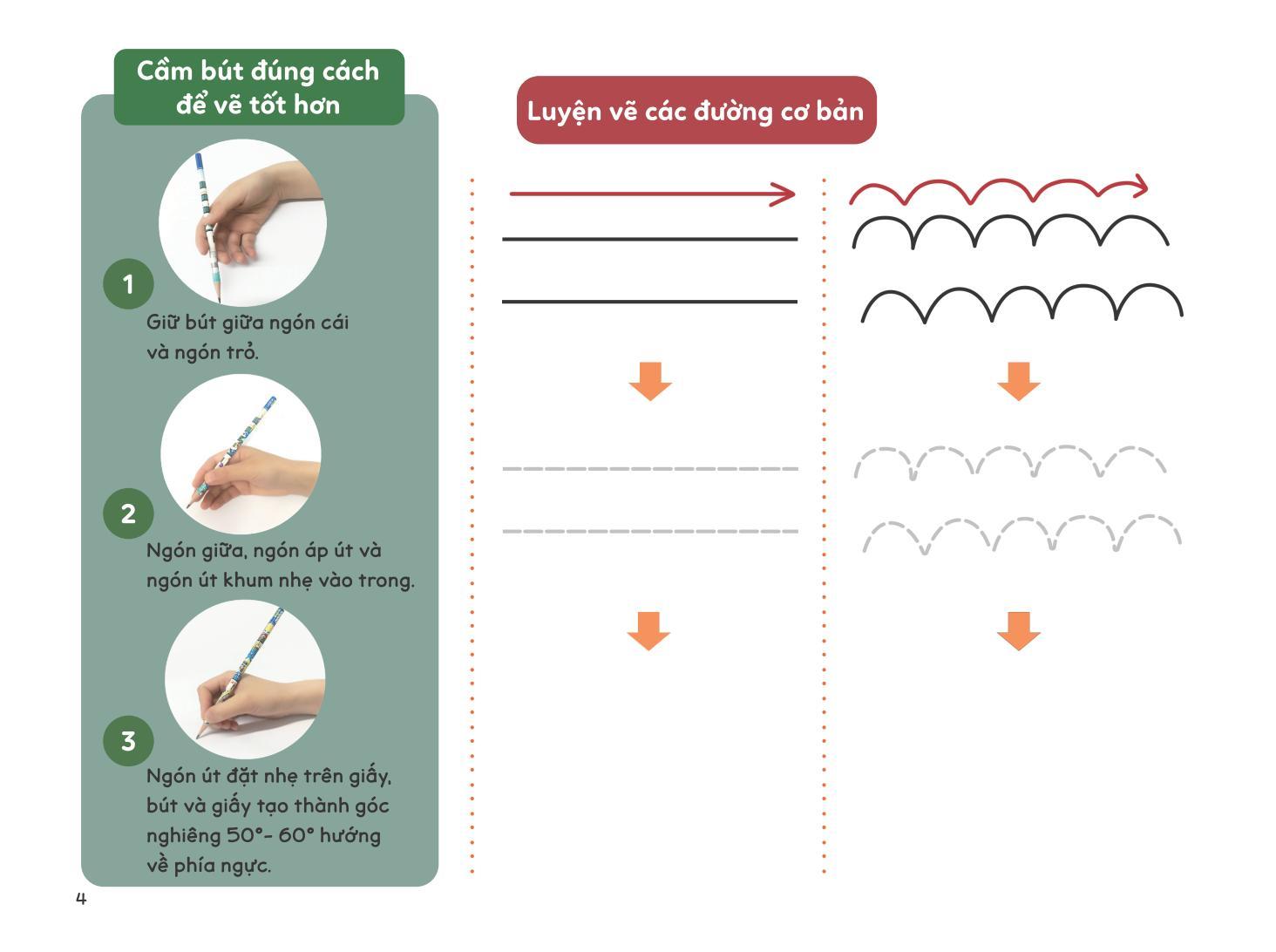 Cầm bút đúng cách để vẽ tốt hơn

1
Giữ bút giữa ngón cái và ngón trỏ.

2
Ngón giữa, ngón áp út và ngón út khum nhẹ vào trong.

3
Ngón út đặt nhẹ trên giấy, bút và giấy tạo thành góc nghiêng 50°- 60° hướng về phía ngực.

Luyện vẽ các đường cơ bản

4