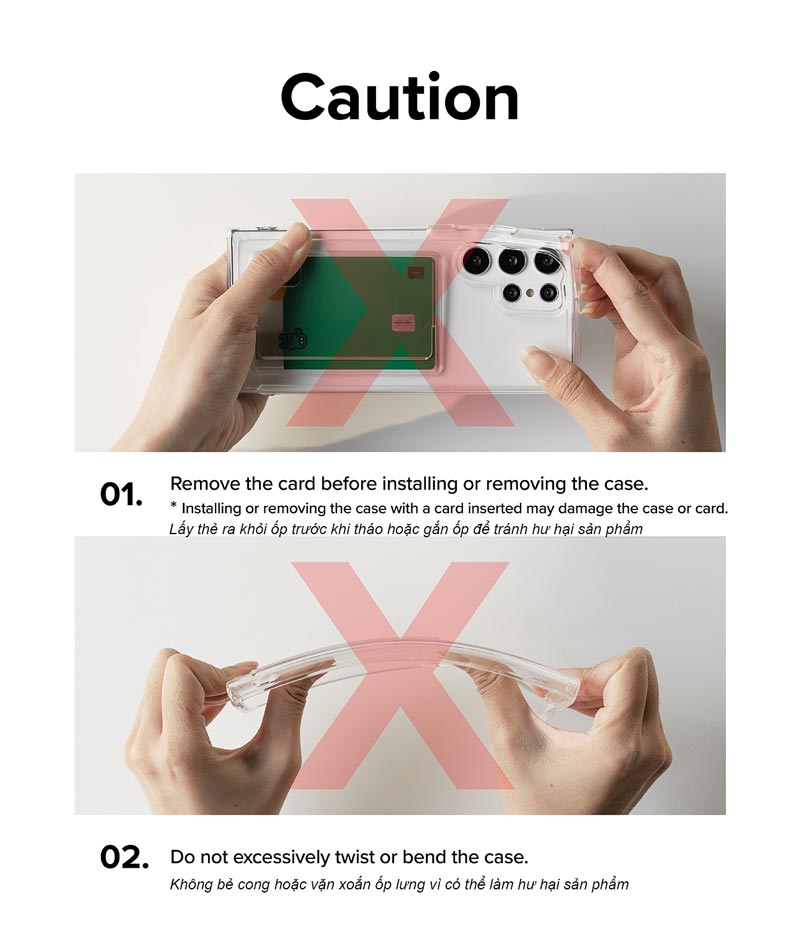 Caution

01. Remove the card before installing or removing the case.
* Installing or removing the case with a card inserted may damage the case or card.
Lấy thẻ ra khỏi ốp trước khi tháo hoặc gắn ốp để tránh hư hại sản phẩm

02. Do not excessively twist or bend the case.
Không bẻ cong hoặc vặn xoắn ốp lưng vì có thể làm hư hại sản phẩm