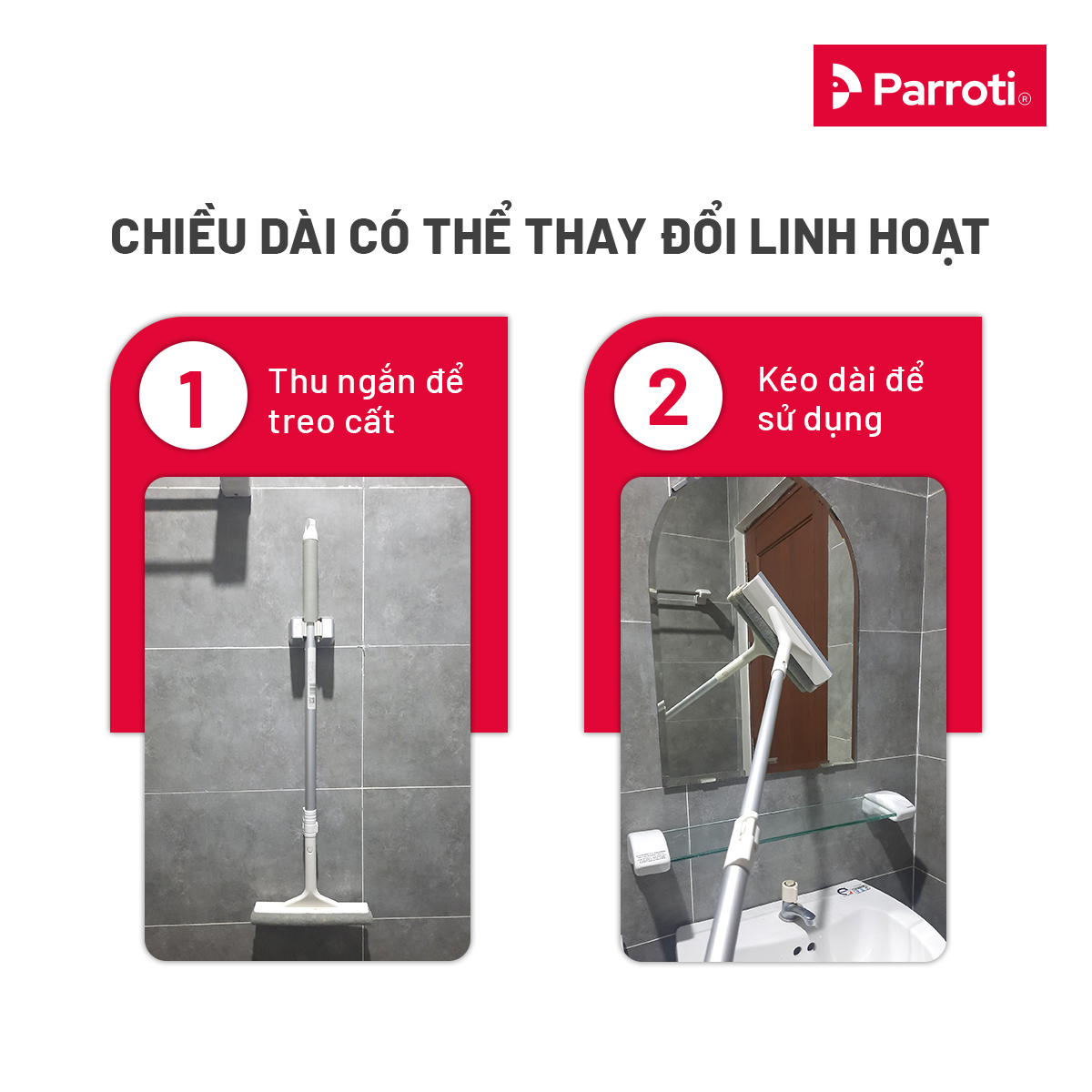 Parroti®

CHIỀU DÀI CÓ THỂ THAY ĐỔI LINH HOẠT

1 Thu ngắn để treo cất

2 Kéo dài để sử dụng