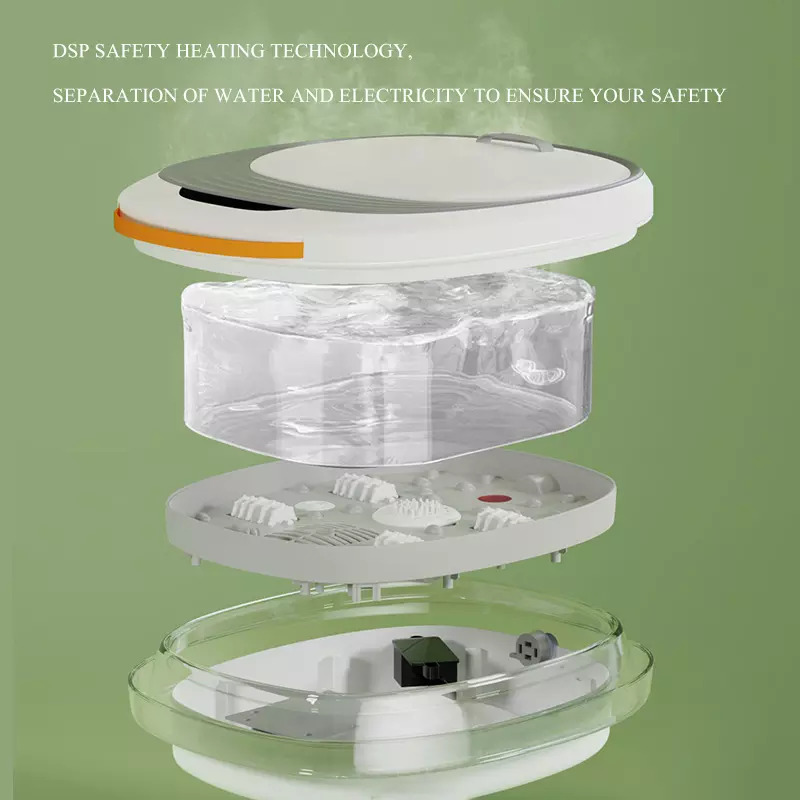 DSP SAFETY HEATING TECHNOLOGY,

SEPARATION OF WATER AND ELECTRICITY TO ENSURE YOUR SAFETY